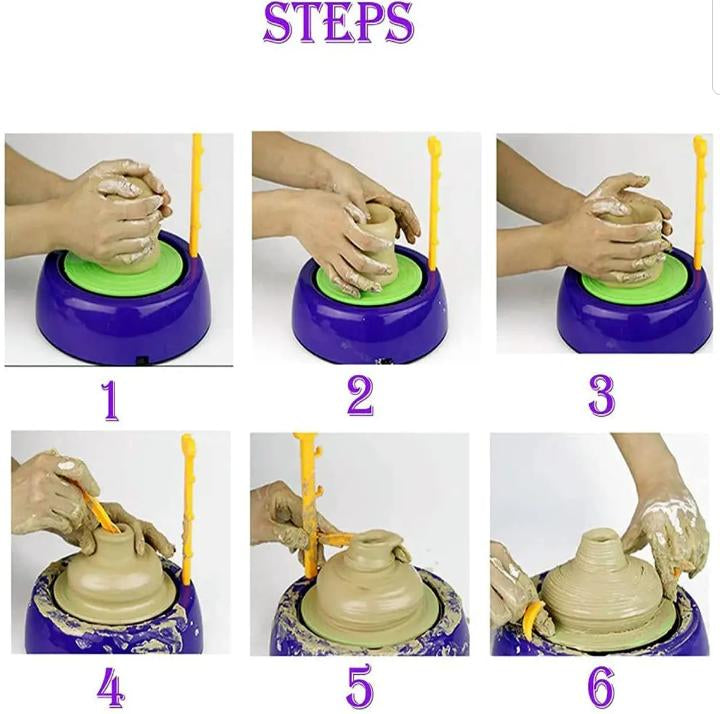 STEPS

1

2

3

4

5

6